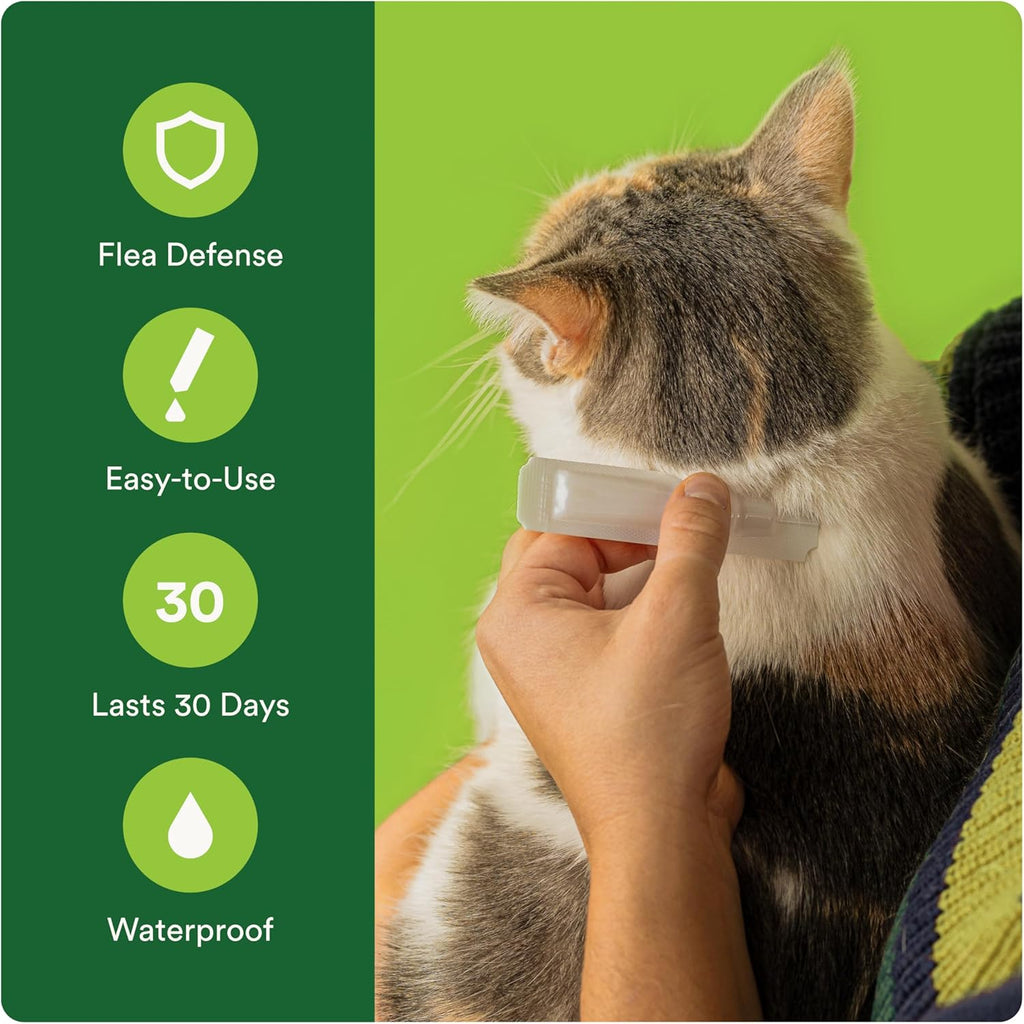 Flea Defense

Easy-to-Use

30

Lasts 30 Days

Waterproof